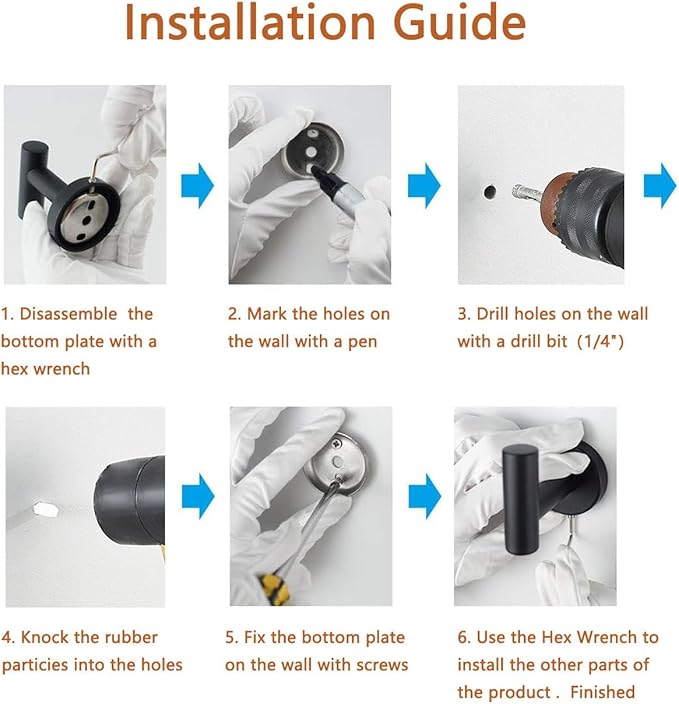 Installation Guide

1. Disassemble the bottom plate with a hex wrench

2. Mark the holes on the wall with a pen

3. Drill holes on the wall with a drill bit (1/4")

4. Knock the rubber particies into the holes

5. Fix the bottom plate on the wall with screws

6. Use the Hex Wrench to install the other parts of the product . Finished