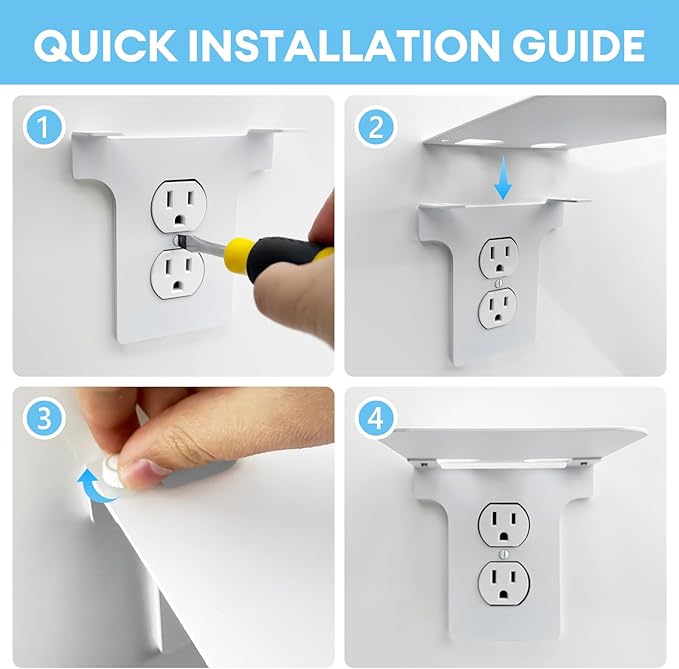 QUICK INSTALLATION GUIDE

1

2

3

4