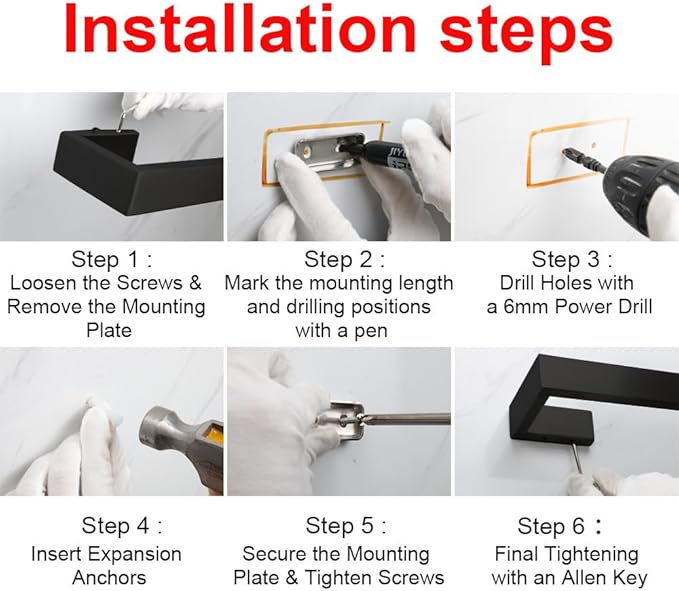 Installation steps

Step 1 :
Loosen the Screws & Remove the Mounting Plate

Step 2 :
Mark the mounting length and drilling positions with a pen

Step 3 :
Drill Holes with a 6mm Power Drill

Step 4 :
Insert Expansion Anchors

Step 5 :
Secure the Mounting Plate & Tighten Screws

Step 6 :
Final Tightening with an Allen Key