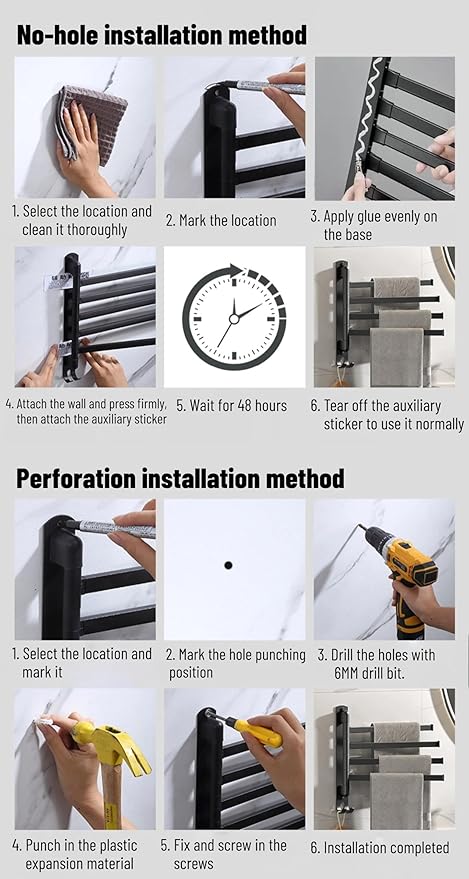 No-hole installation method

1. Select the location and clean it thoroughly

2. Mark the location

3. Apply glue evenly on the base

4. Attach the wall and press firmly, then attach the auxiliary sticker

5. Wait for 48 hours

6. Tear off the auxiliary sticker to use it normally

Perforation installation method

1. Select the location and mark it

2. Mark the hole punching position

3. Drill the holes with 6MM drill bit.

4. Punch in the plastic expansion material

5. Fix and screw in the screws

6. Installation completed