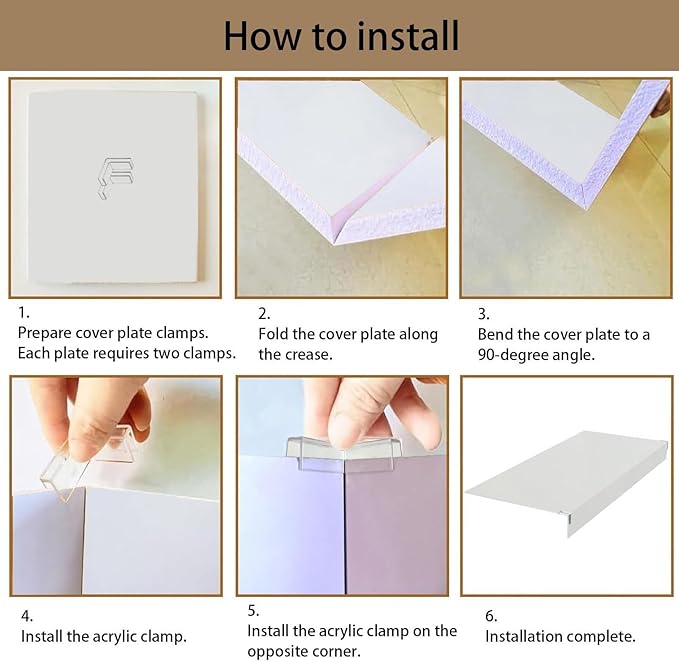 How to install

1.
Prepare cover plate clamps. Each plate requires two clamps.

2.
Fold the cover plate along the crease.

3.
Bend the cover plate to a 90-degree angle.

4.
Install the acrylic clamp.

5.
Install the acrylic clamp on the opposite corner.

6.
Installation complete.