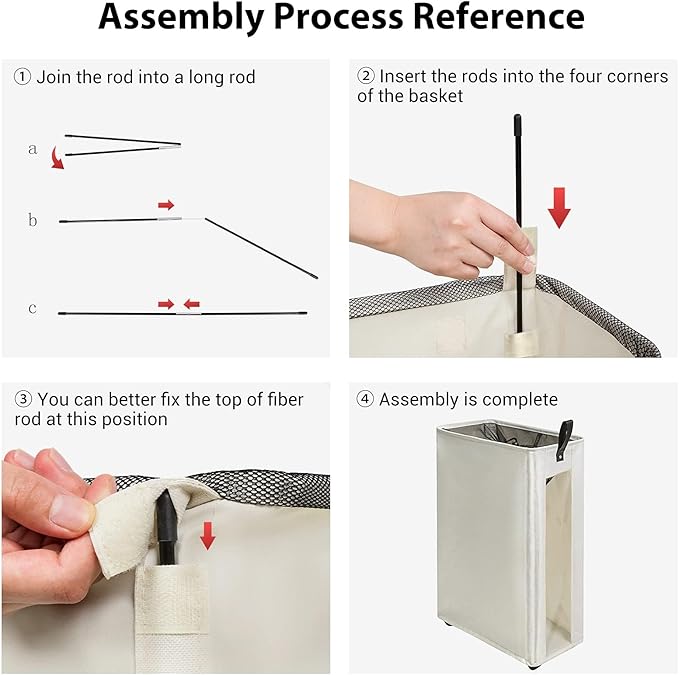 Assembly Process Reference

① Join the rod into a long rod

a

b

c

② Insert the rods into the four corners of the basket

③ You can better fix the top of fiber rod at this position

④ Assembly is complete