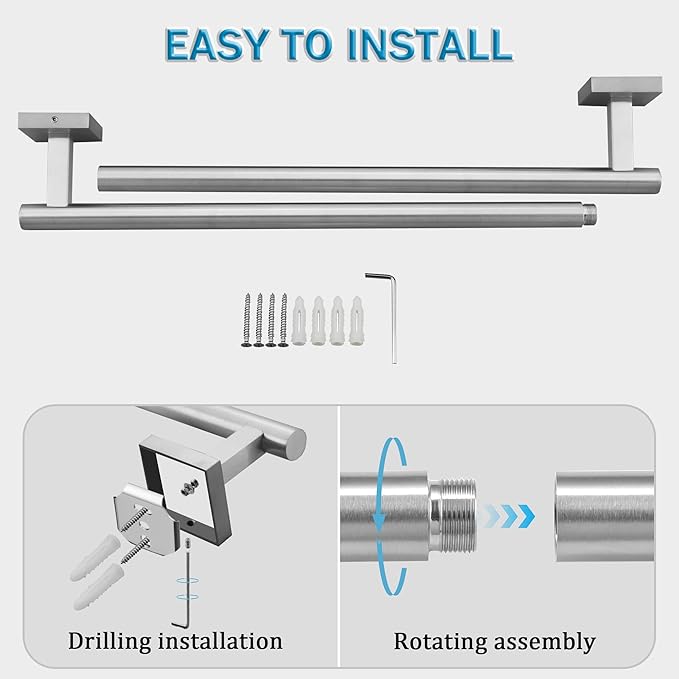 EASY TO INSTALL

Drilling installation

Rotating assembly