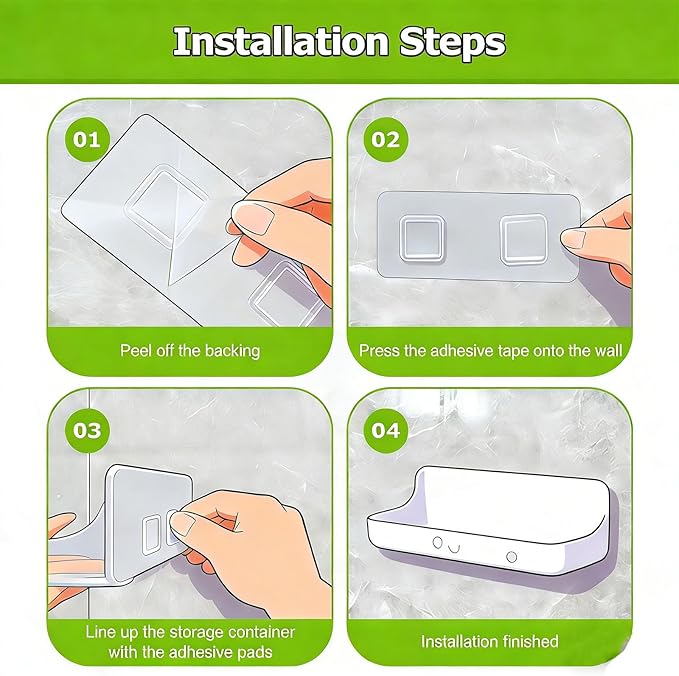 Installation Steps

01

Peel off the backing

02

Press the adhesive tape onto the wall

03

Line up the storage container with the adhesive pads

04

Installation finished