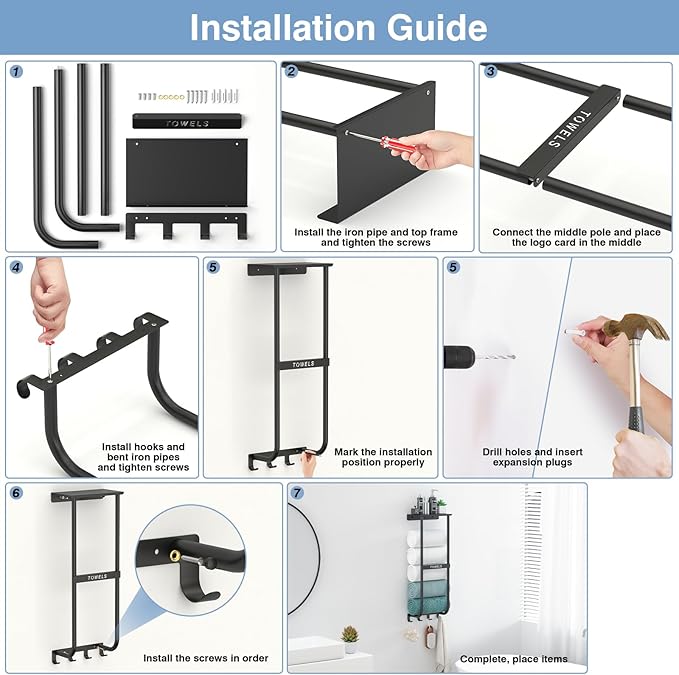 Installation Guide

1

TOWELS

2

Install the iron pipe and top frame and tighten the screws

3

TOWELS

Connect the middle pole and place the logo card in the middle

4

Install hooks and bent iron pipes and tighten screws

5

TOWELS

Mark the installation position properly

5

Drill holes and insert expansion plugs

6

TOWELS

Install the screws in order

7

TOWELS

Complete, place items