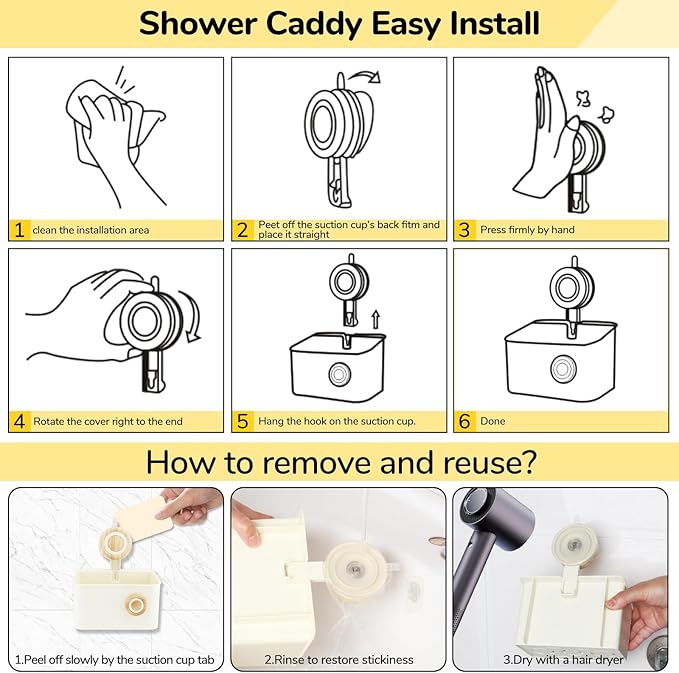 Shower Caddy Easy Install

1 clean the installation area

2 Peet off the suction cup's back fitm and place it straight

3 Press firmly by hand

4 Rotate the cover right to the end

5 Hang the hook on the suction cup.

6 Done

How to remove and reuse?

1.Peel off slowly by the suction cup tab

2.Rinse to restore stickiness

3.Dry with a hair dryer