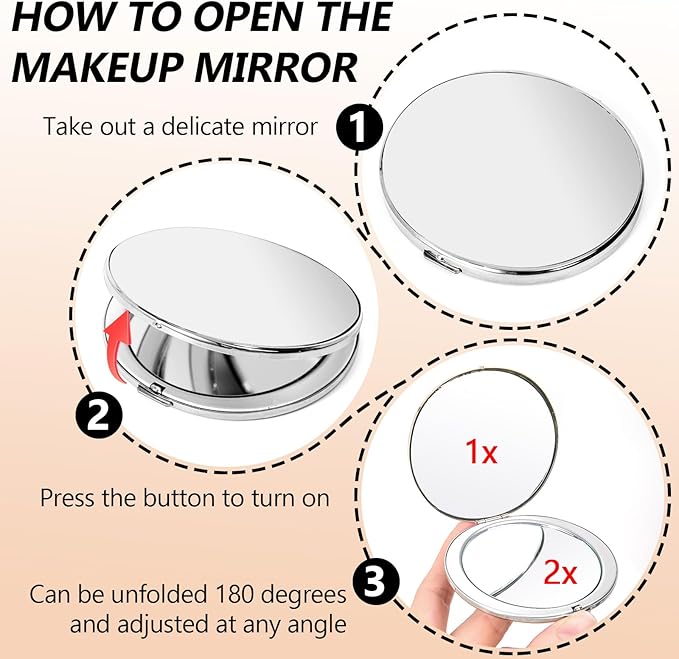 HOW TO OPEN THE MAKEUP MIRROR

Take out a delicate mirror

1

2

Press the button to turn on

1x

2x

3

Can be unfolded 180 degrees and adjusted at any angle