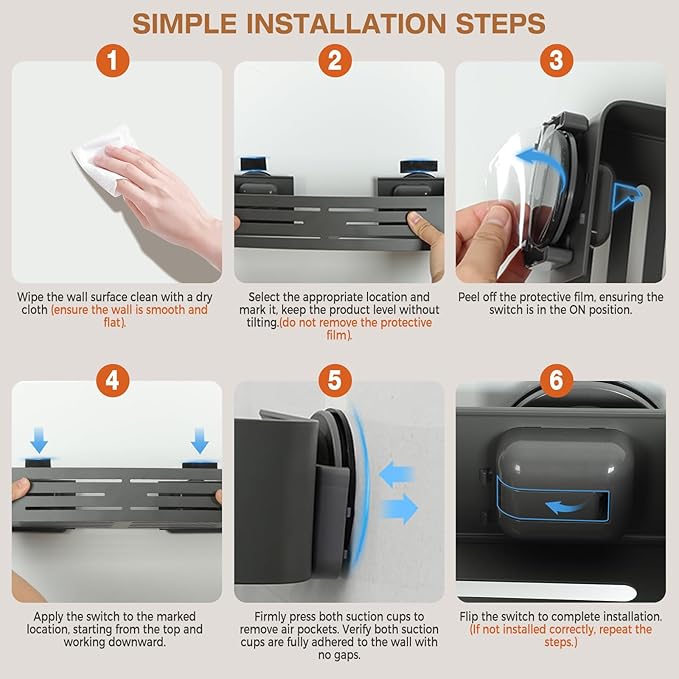 SIMPLE INSTALLATION STEPS

1

Wipe the wall surface clean with a dry cloth (ensure the wall is smooth and flat).

2

Select the appropriate location and mark it, keep the product level without tilting.(do not remove the protective film).

3

Peel off the protective film, ensuring the switch is in the ON position.

4

Apply the switch to the marked location, starting from the top and working downward.

5

Firmly press both suction cups to remove air pockets. Verify both suction cups are fully adhered to the wall with no gaps.

6

Flip the switch to complete installation. (If not installed correctly, repeat the steps.)