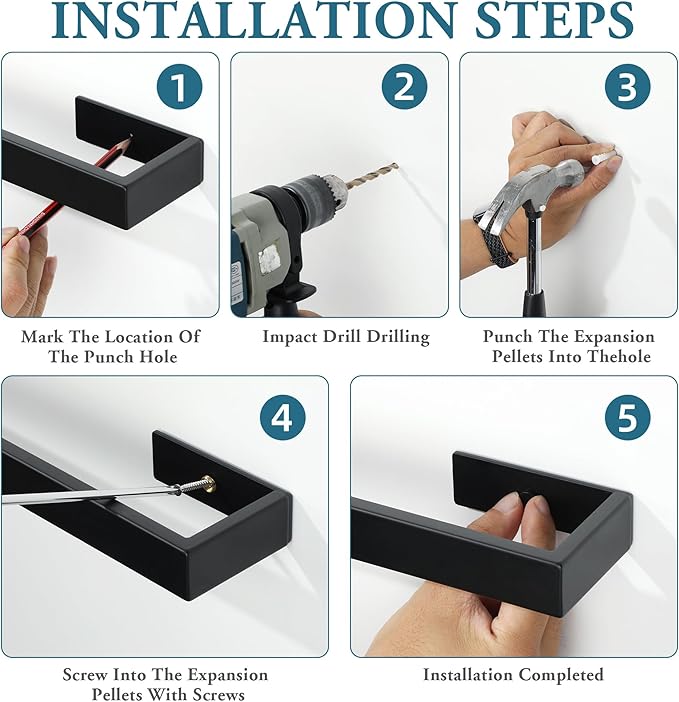 INSTALLATION STEPS

1

Mark The Location Of The Punch Hole

2

Impact Drill Drilling

3

Punch The Expansion Pellets Into Thehole

4

Screw Into The Expansion Pellets With Screws

5

Installation Completed