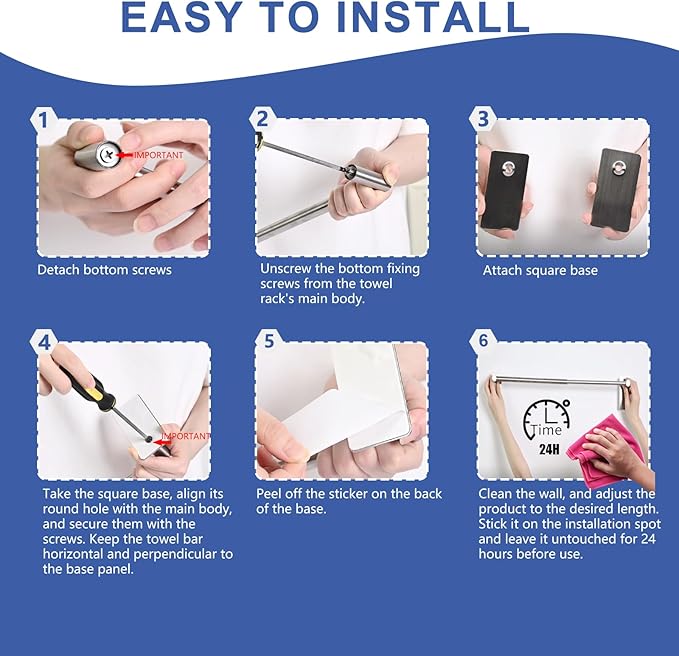 EASY TO INSTALL

1

IMPORTANT

Detach bottom screws

2

Unscrew the bottom fixing screws from the towel rack's main body.

3

Attach square base

4

IMPORTANT

Take the square base, align its round hole with the main body, and secure them with the screws. Keep the towel bar horizontal and perpendicular to the base panel.

5

Peel off the sticker on the back of the base.

6

Time

24H

Clean the wall, and adjust the product to the desired length. Stick it on the installation spot and leave it untouched for 24 hours before use.