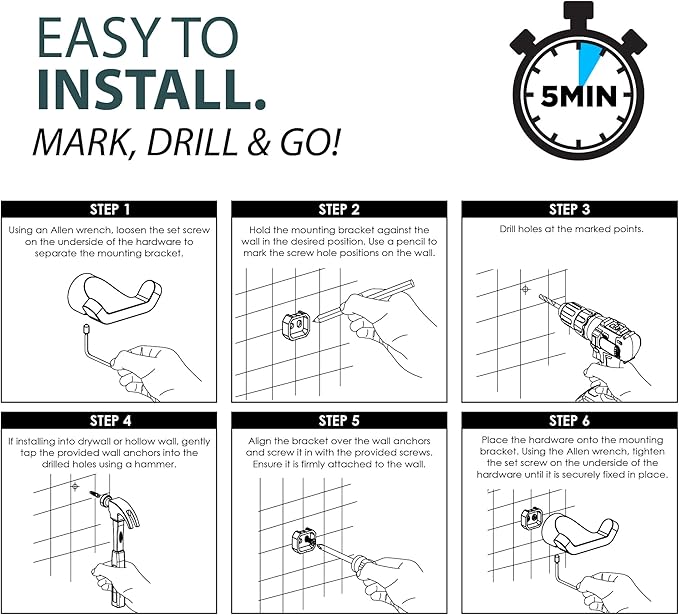 EASY TO
INSTALL.
MARK, DRILL & GO!

5MIN

STEP 1
Using an Allen wrench, loosen the set screw on the underside of the hardware to separate the mounting bracket.

STEP 2
Hold the mounting bracket against the wall in the desired position. Use a pencil to mark the screw hole positions on the wall.

STEP 3
Drill holes at the marked points.

STEP 4
If installing into drywall or hollow wall, gently tap the provided wall anchors into the drilled holes using a hammer.

STEP 5
Align the bracket over the wall anchors and screw it in with the provided screws. Ensure it is firmly attached to the wall.

STEP 6
Place the hardware onto the mounting bracket. Using the Allen wrench, tighten the set screw on the underside of the hardware until it is securely fixed in place.