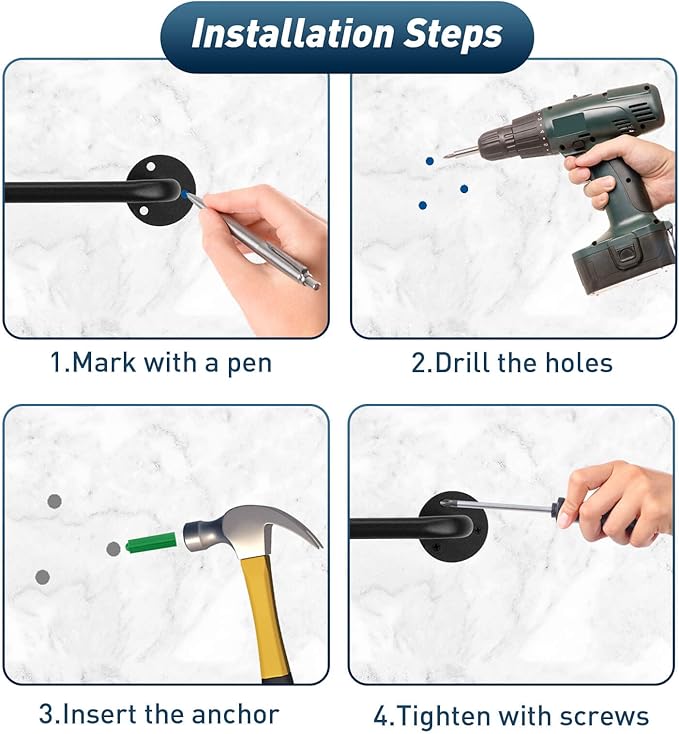 Installation Steps

1.Mark with a pen

2.Drill the holes

3.Insert the anchor

4.Tighten with screws