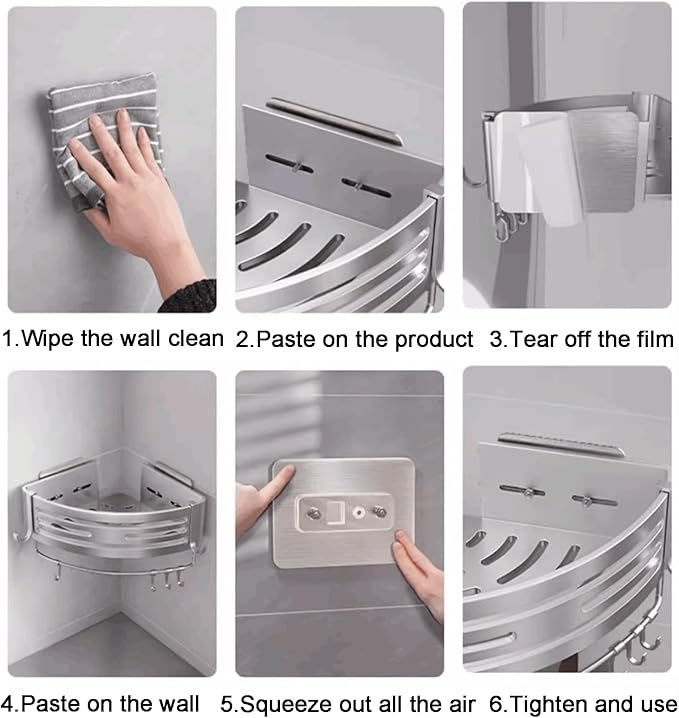 1.Wipe the wall clean 2.Paste on the product 3.Tear off the film

4.Paste on the wall 5.Squeeze out all the air 6.Tighten and use