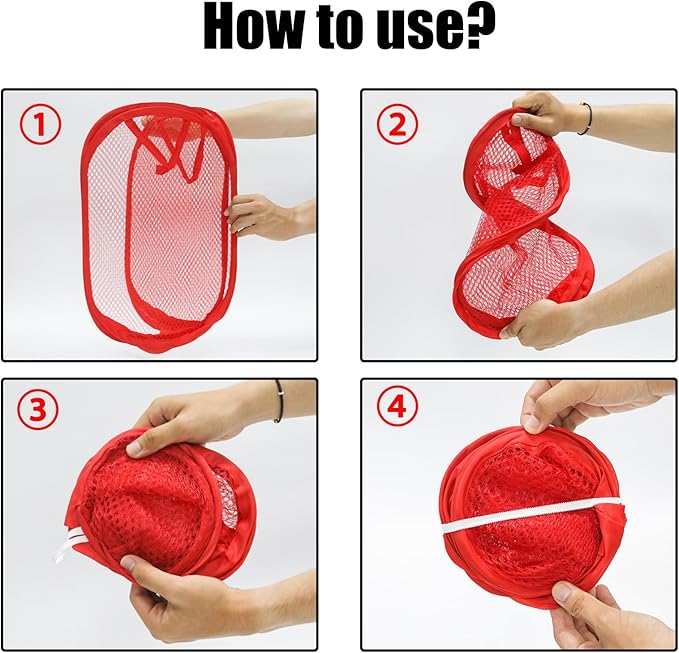 How to use?

①

②

③

④