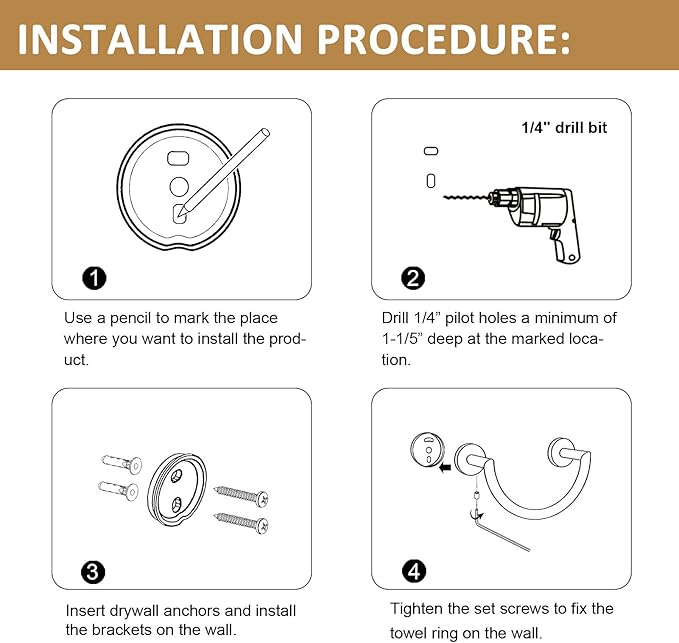 INSTALLATION PROCEDURE:

1

Use a pencil to mark the place where you want to install the product.

1/4" drill bit

2

Drill 1/4” pilot holes a minimum of 1-1/5” deep at the marked location.

3

Insert drywall anchors and install the brackets on the wall.

4

Tighten the set screws to fix the towel ring on the wall.