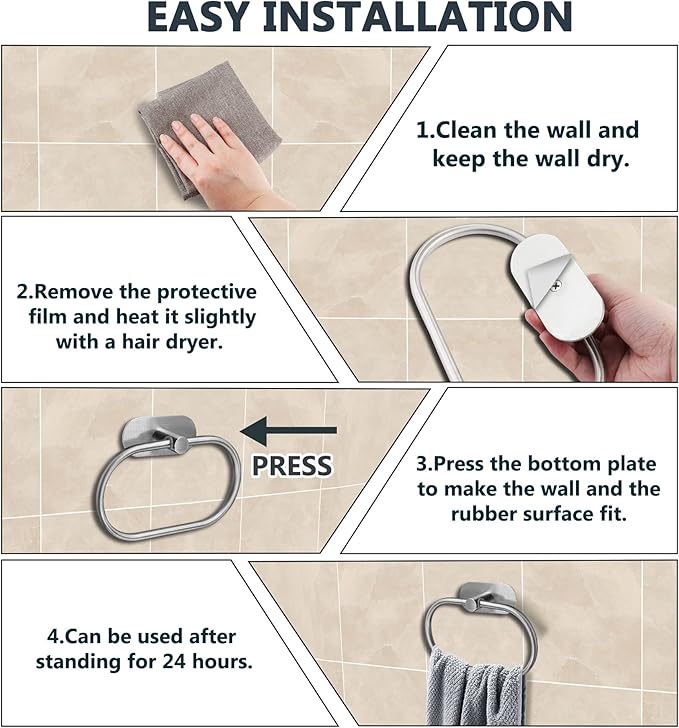 EASY INSTALLATION

1.Clean the wall and keep the wall dry.

2.Remove the protective film and heat it slightly with a hair dryer.

PRESS

3.Press the bottom plate to make the wall and the rubber surface fit.

4.Can be used after standing for 24 hours.