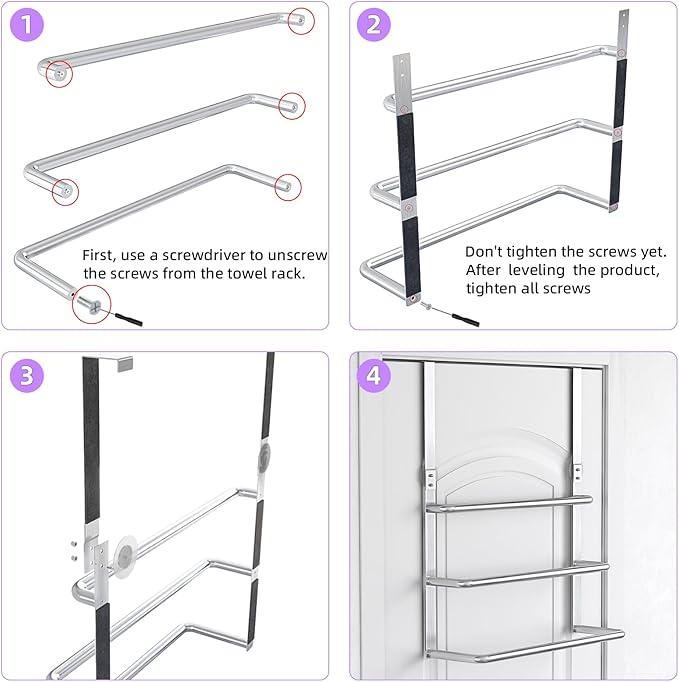 1

First, use a screwdriver to unscrew the screws from the towel rack.

2

Don't tighten the screws yet. After leveling the product, tighten all screws

3

4