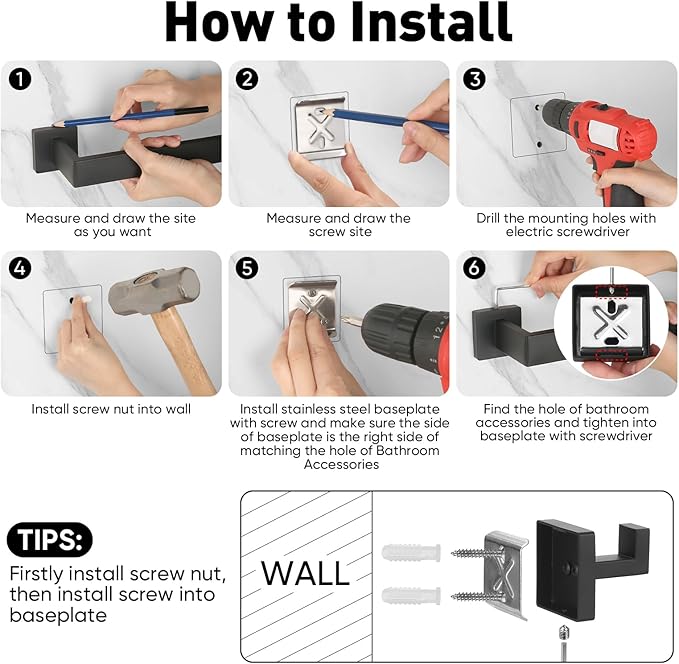 How to Install

1
Measure and draw the site as you want

2
Measure and draw the screw site

3
Drill the mounting holes with electric screwdriver

4
Install screw nut into wall

5
Install stainless steel baseplate with screw and make sure the side of baseplate is the right side of matching the hole of Bathroom Accessories

6
Find the hole of bathroom accessories and tighten into baseplate with screwdriver

TIPS:
Firstly install screw nut, then install screw into baseplate

WALL