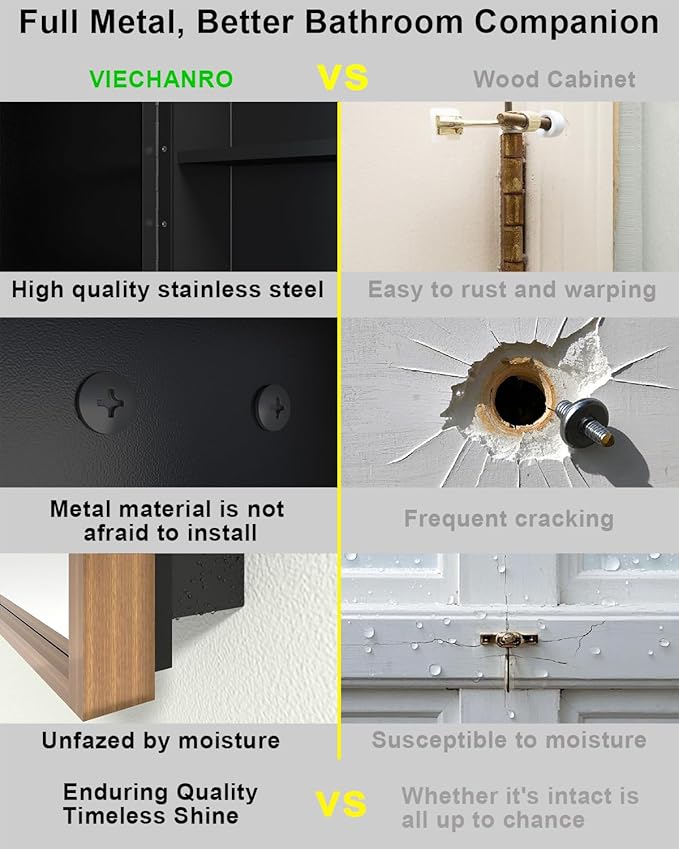 Full Metal, Better Bathroom Companion

VIECHANRO

VS

Wood Cabinet

High quality stainless steel

Easy to rust and warping

Metal material is not afraid to install

Frequent cracking

Unfazed by moisture

Susceptible to moisture

Enduring Quality
Timeless Shine

VS

Whether it's intact is all up to chance