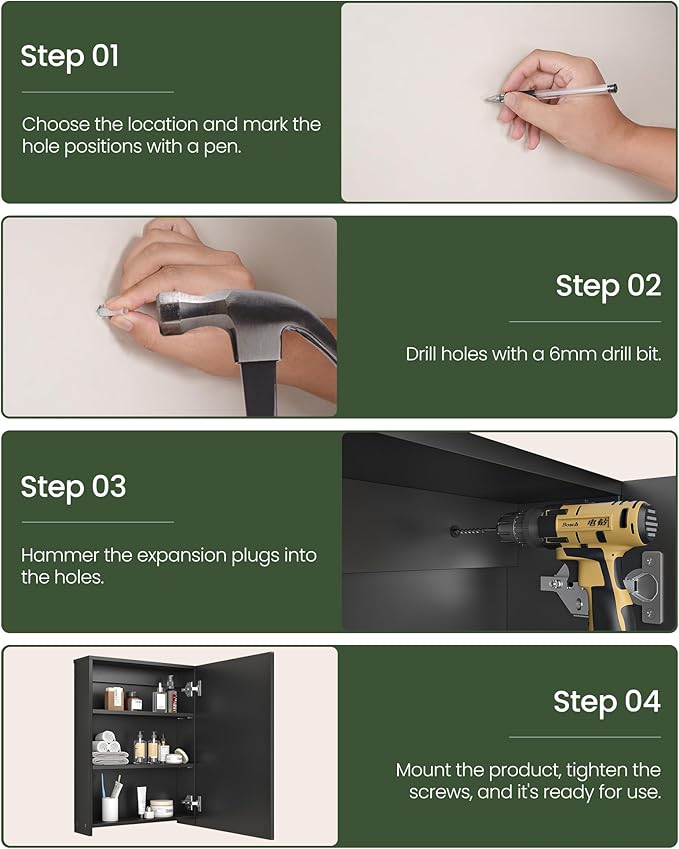 Step 01

Choose the location and mark the hole positions with a pen.

Step 02

Drill holes with a 6mm drill bit.

Step 03

Hammer the expansion plugs into the holes.

Bosch 电钻

Step 04

Mount the product, tighten the screws, and it's ready for use.