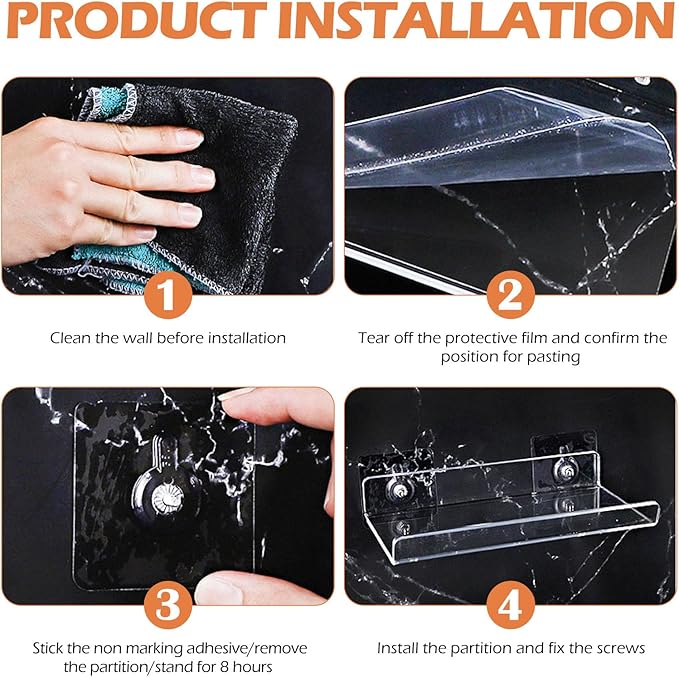 PRODUCT INSTALLATION

1

Clean the wall before installation

2

Tear off the protective film and confirm the position for pasting

3

Stick the non marking adhesive/remove the partition/stand for 8 hours

4

Install the partition and fix the screws