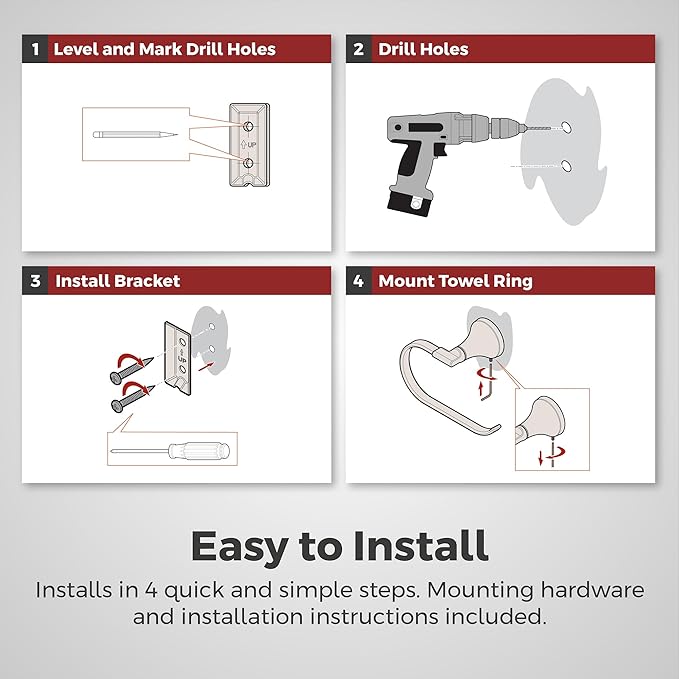 1 Level and Mark Drill Holes

UP

2 Drill Holes

3 Install Bracket

UP

4 Mount Towel Ring

Easy to Install

Installs in 4 quick and simple steps. Mounting hardware and installation instructions included.