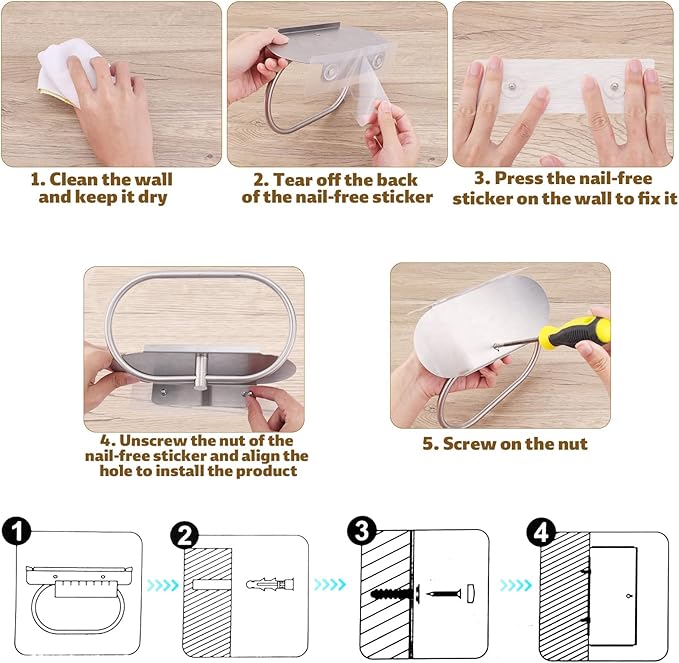 1. Clean the wall and keep it dry

2. Tear off the back of the nail-free sticker

3. Press the nail-free sticker on the wall to fix it

4. Unscrew the nut of the nail-free sticker and align the hole to install the product

5. Screw on the nut

1

2

3

4