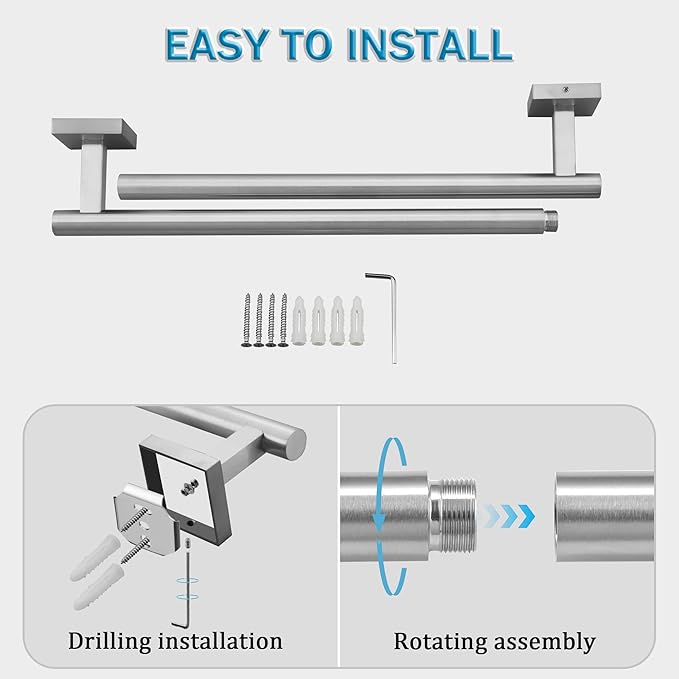 EASY TO INSTALL

Drilling installation

Rotating assembly