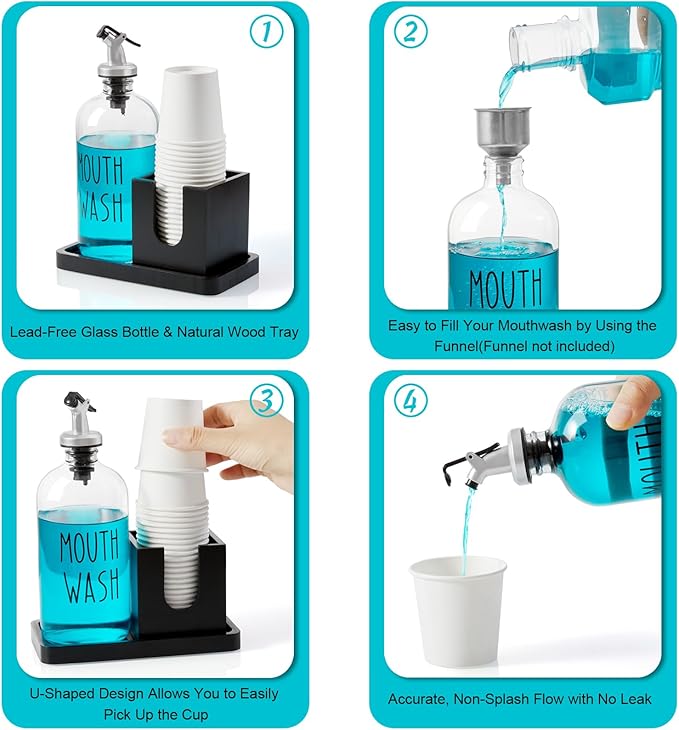 1

MOUTH WASH

Lead-Free Glass Bottle & Natural Wood Tray

2

MOUTH

Easy to Fill Your Mouthwash by Using the Funnel(Funnel not included)

3

MOUTH WASH

U-Shaped Design Allows You to Easily Pick Up the Cup

4

MOUTH

Accurate, Non-Splash Flow with No Leak