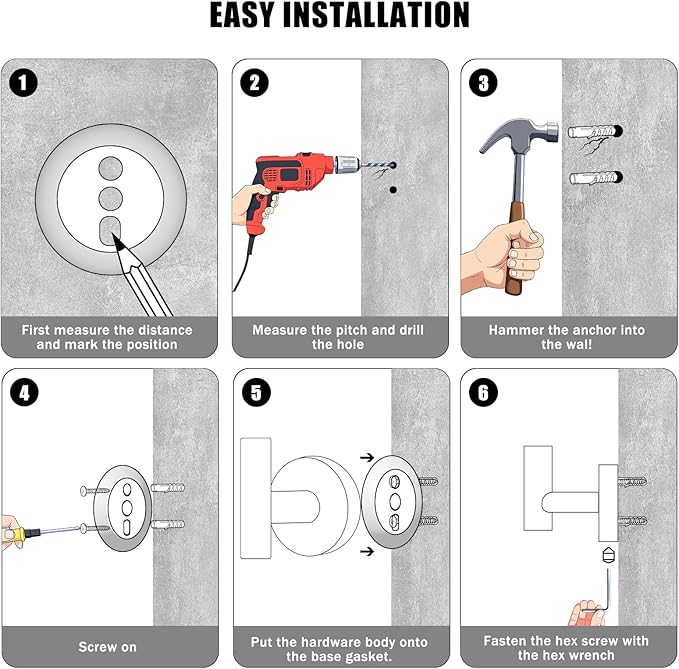 EASY INSTALLATION

1

First measure the distance and mark the position

2

Measure the pitch and drill the hole

3

Hammer the anchor into the wal!

4

Screw on

5

Put the hardware body onto the base gasket.

6

Fasten the hex screw with the hex wrench