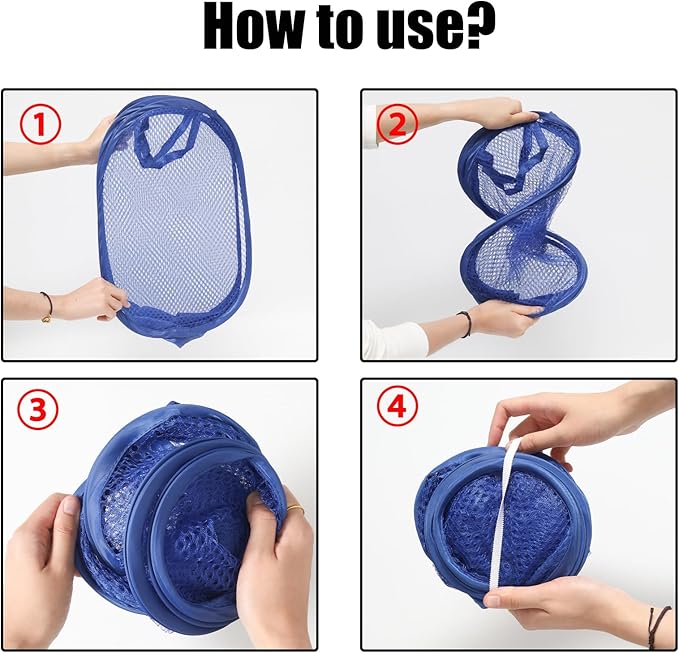 How to use?

1

2

3

4