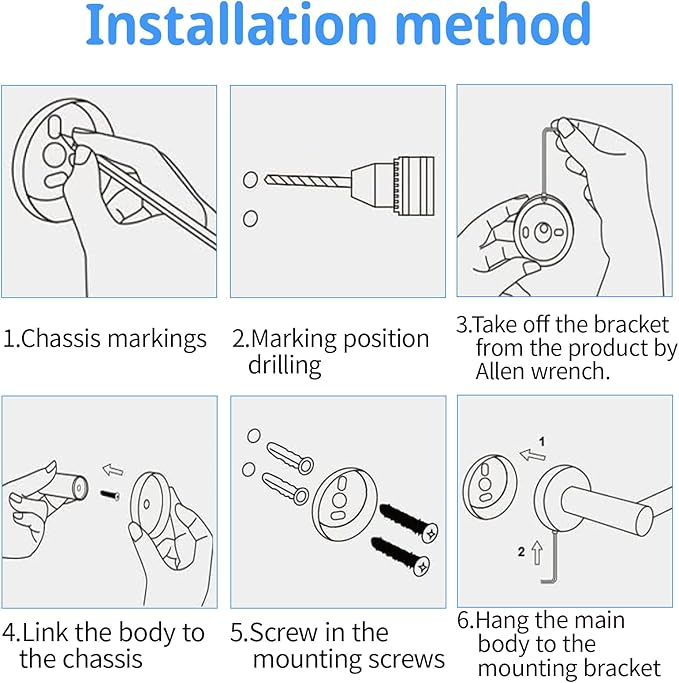 Installation method

1.Chassis markings

2.Marking position drilling

3.Take off the bracket from the product by Allen wrench.

4.Link the body to the chassis

5.Screw in the mounting screws

1

2

6.Hang the main body to the mounting bracket