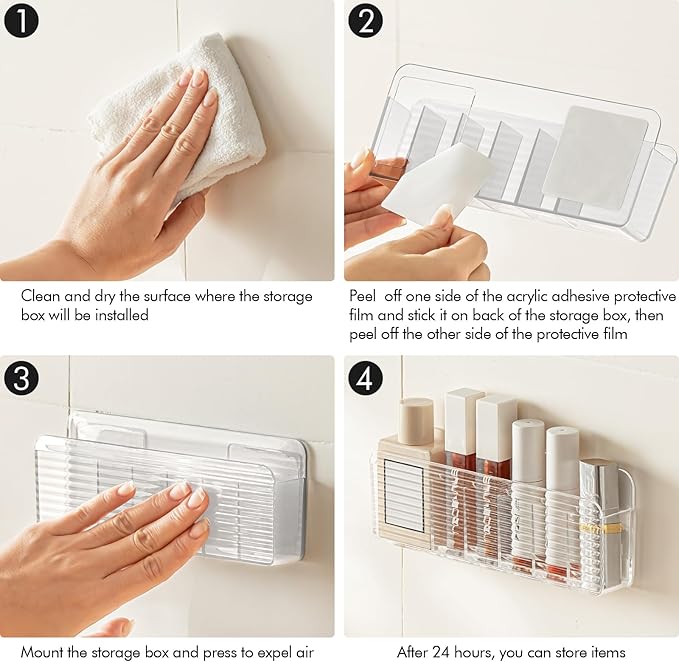 1

Clean and dry the surface where the storage box will be installed

2

Peel off one side of the acrylic adhesive protective film and stick it on back of the storage box, then peel off the other side of the protective film

3

Mount the storage box and press to expel air

4

After 24 hours, you can store items