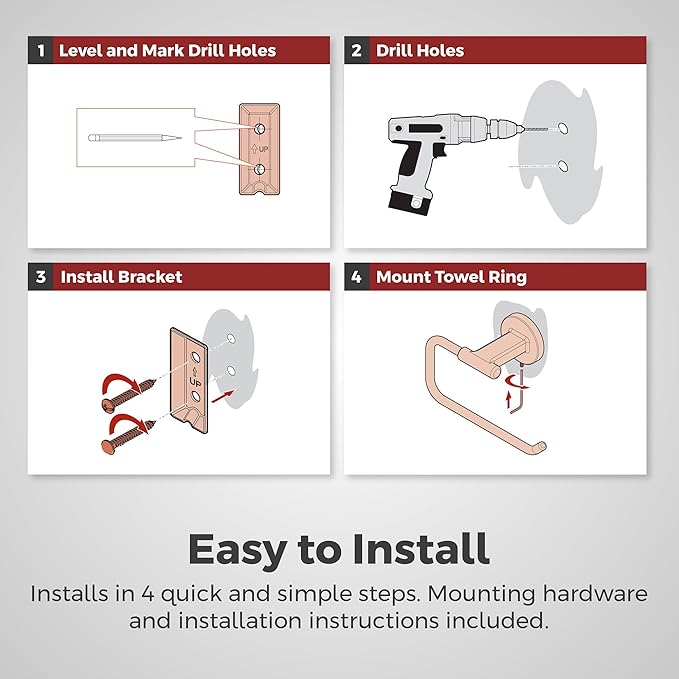 1 Level and Mark Drill Holes

UP

2 Drill Holes

3 Install Bracket

UP

4 Mount Towel Ring

Easy to Install

Installs in 4 quick and simple steps. Mounting hardware and installation instructions included.