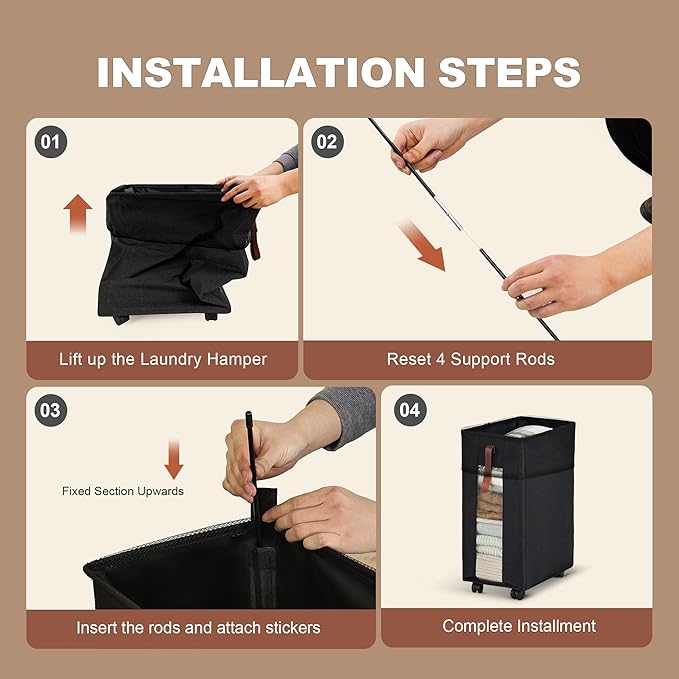 INSTALLATION STEPS

01

Lift up the Laundry Hamper

02

Reset 4 Support Rods

03

Fixed Section Upwards

Insert the rods and attach stickers

04

Complete Installment