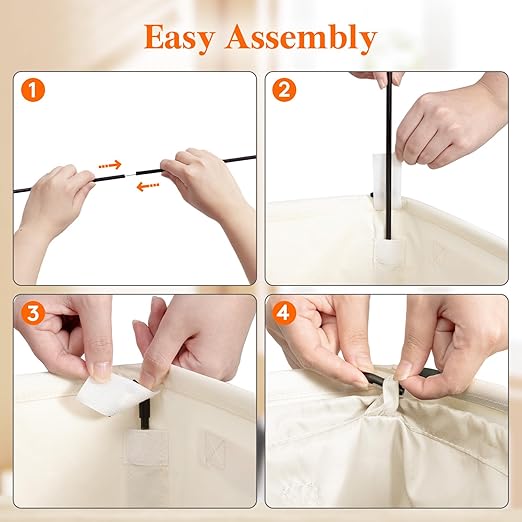 Easy Assembly

1

2

3

4