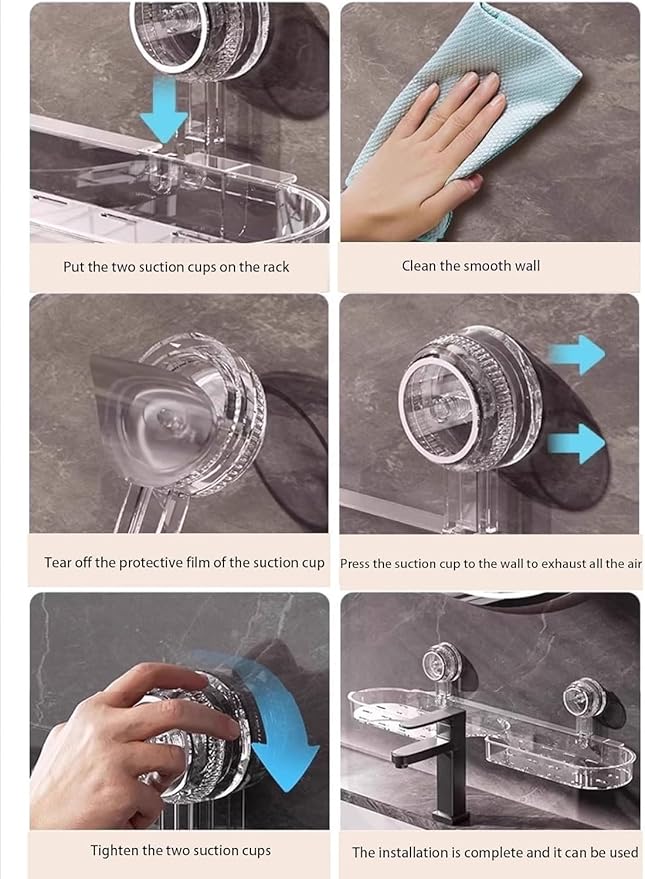 Put the two suction cups on the rack

Clean the smooth wall

Tear off the protective film of the suction cup

Press the suction cup to the wall to exhaust all the air

Tighten the two suction cups

The installation is complete and it can be used