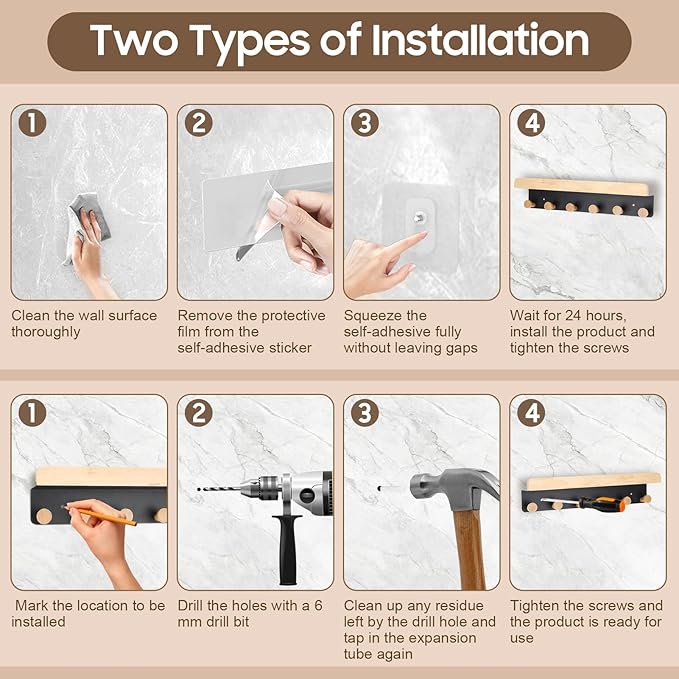 Two Types of Installation

1

Clean the wall surface thoroughly

2

Remove the protective film from the self-adhesive sticker

3

Squeeze the self-adhesive fully without leaving gaps

4

Wait for 24 hours, install the product and tighten the screws

1

Mark the location to be installed

2

Drill the holes with a 6 mm drill bit

3

Clean up any residue left by the drill hole and tap in the expansion tube again

4

Tighten the screws and the product is ready for use