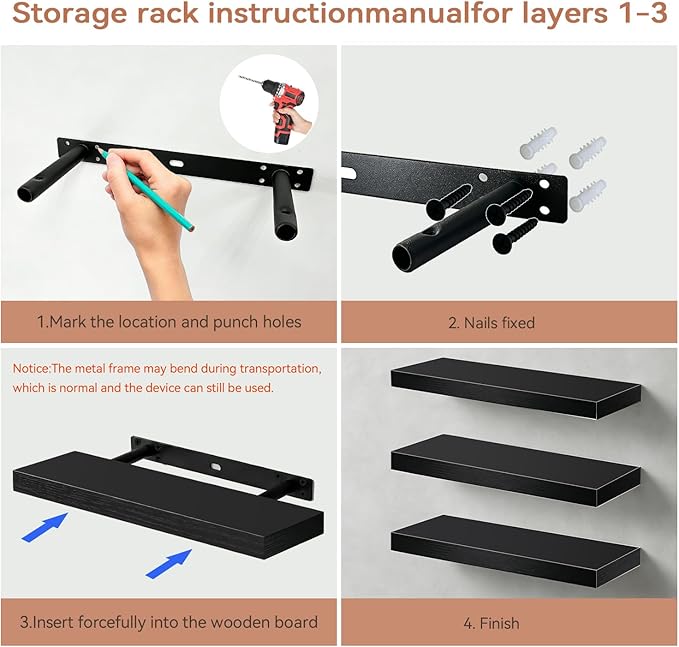 Storage rack instructionmanualfor layers 1-3

1.Mark the location and punch holes

2. Nails fixed

Notice:The metal frame may bend during transportation, which is normal and the device can still be used.

3.Insert forcefully into the wooden board

4. Finish