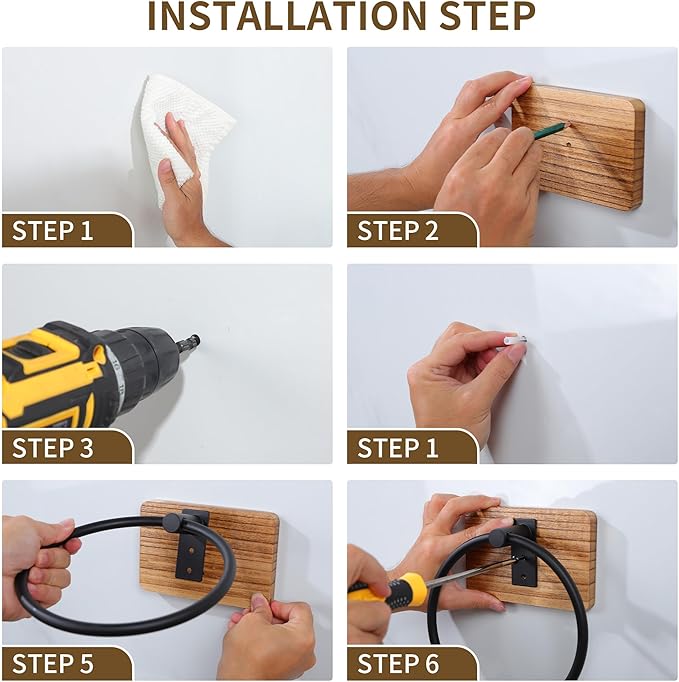 INSTALLATION STEP

STEP 1

STEP 2

STEP 3

STEP 1

STEP 5

STEP 6