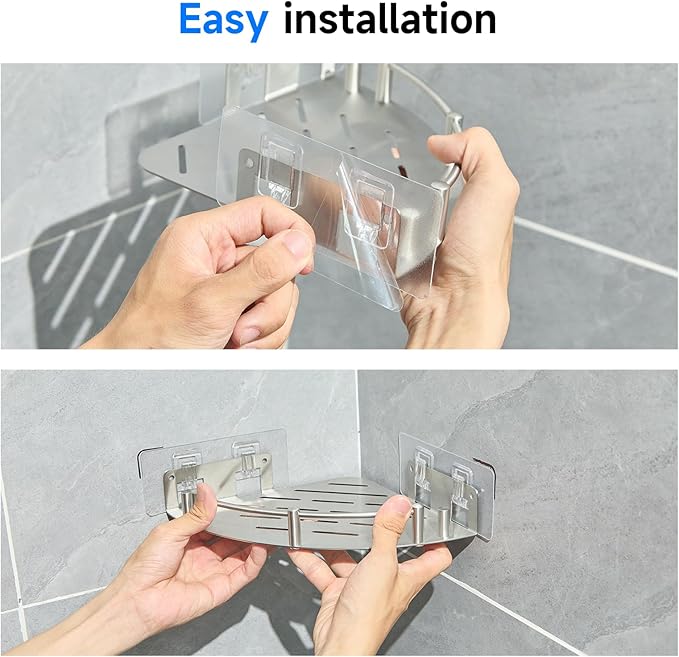 Easy installation