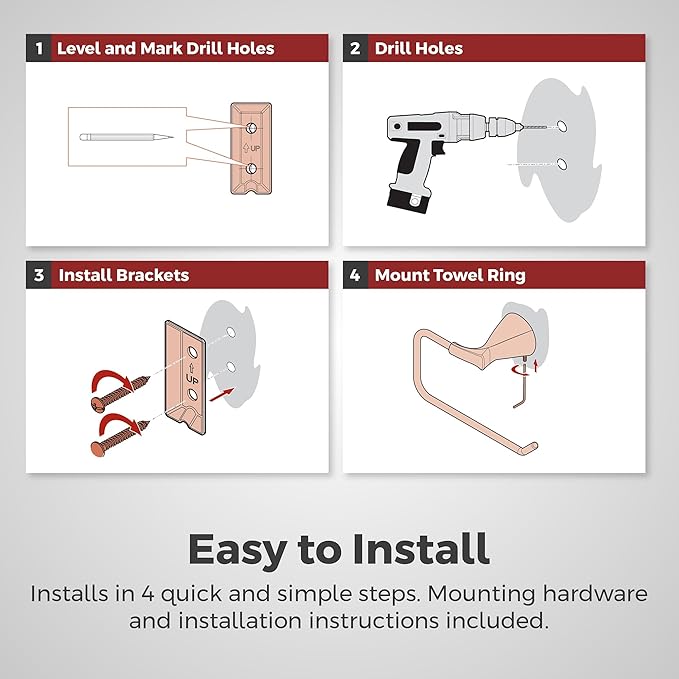 1 Level and Mark Drill Holes

UP

2 Drill Holes

3 Install Brackets

UP

4 Mount Towel Ring

Easy to Install

Installs in 4 quick and simple steps. Mounting hardware and installation instructions included.