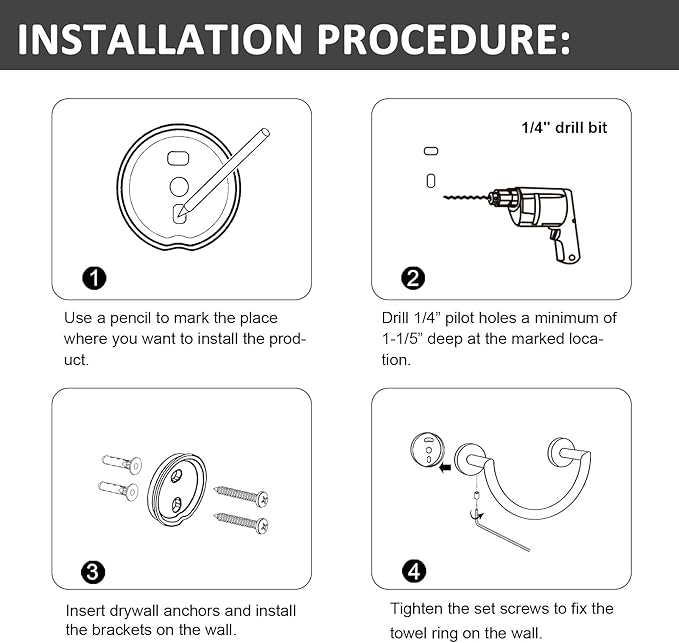 INSTALLATION PROCEDURE:

1

Use a pencil to mark the place where you want to install the product.

1/4" drill bit

2

Drill 1/4” pilot holes a minimum of 1-1/5” deep at the marked location.

3

Insert drywall anchors and install the brackets on the wall.

4

Tighten the set screws to fix the towel ring on the wall.