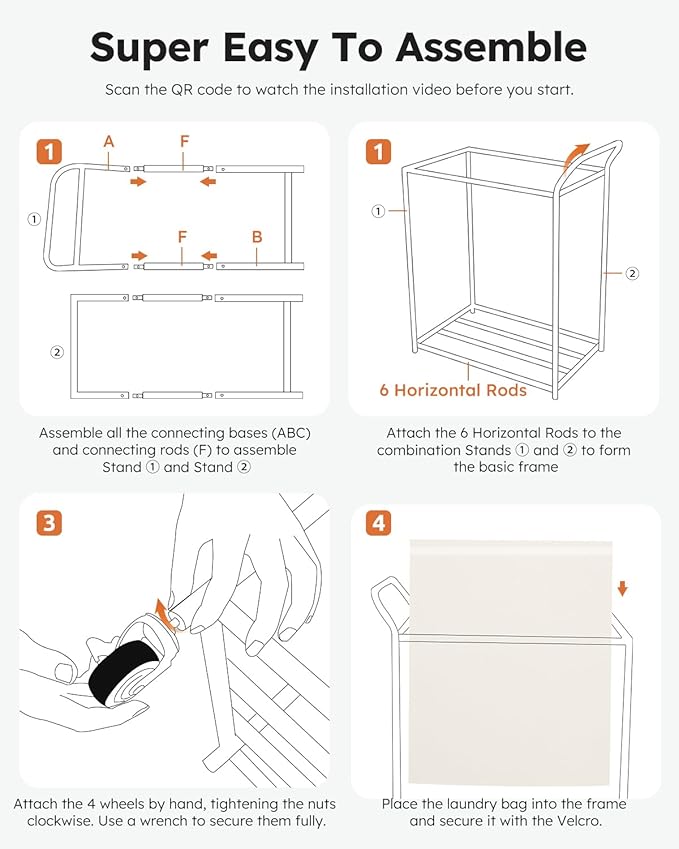 Super Easy To Assemble

Scan the QR code to watch the installation video before you start.

1

A

F

①

F

B

②

Assemble all the connecting bases (ABC) and connecting rods (F) to assemble Stand ① and Stand ②

1

①

②

6 Horizontal Rods

Attach the 6 Horizontal Rods to the combination Stands ① and ② to form the basic frame

3

Attach the 4 wheels by hand, tightening the nuts clockwise. Use a wrench to secure them fully.

4

Place the laundry bag into the frame and secure it with the Velcro.