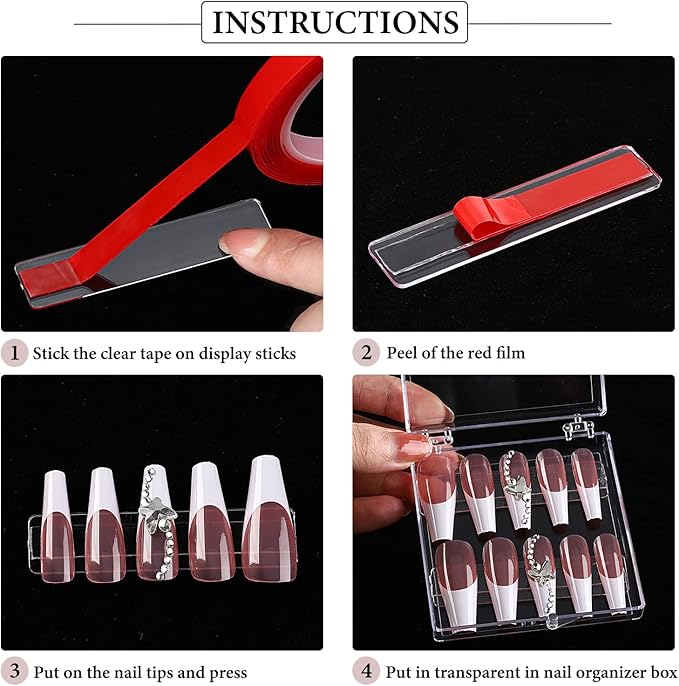 INSTRUCTIONS

1 Stick the clear tape on display sticks

2 Peel of the red film

3 Put on the nail tips and press

4 Put in transparent in nail organizer box