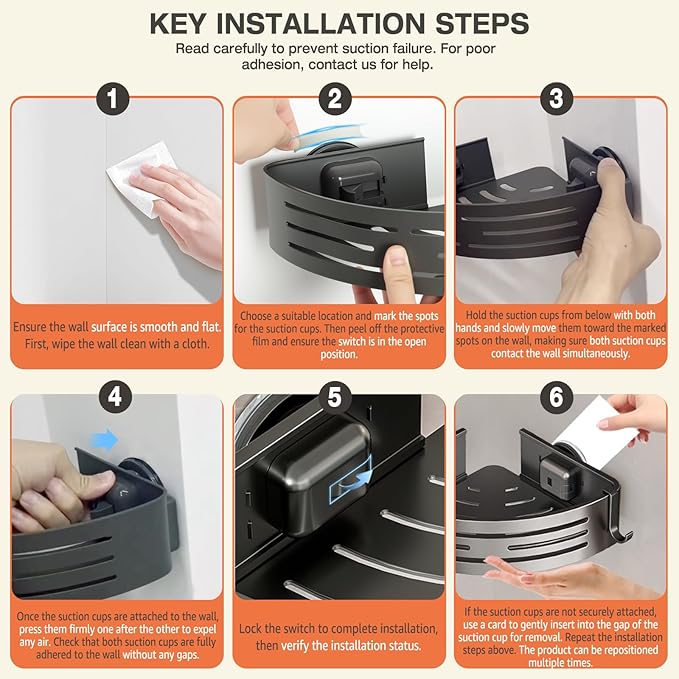 KEY INSTALLATION STEPS

Read carefully to prevent suction failure. For poor adhesion, contact us for help.

1

Ensure the wall surface is smooth and flat. First, wipe the wall clean with a cloth.

2

Choose a suitable location and mark the spots for the suction cups. Then peel off the protective film and ensure the switch is in the open position.

3

Hold the suction cups from below with both hands and slowly move them toward the marked spots on the wall, making sure both suction cups contact the wall simultaneously.

4

Once the suction cups are attached to the wall, press them firmly one after the other to expel any air. Check that both suction cups are fully adhered to the wall without any gaps.

5

Lock the switch to complete installation, then verify the installation status.

6

If the suction cups are not securely attached, use a card to gently insert into the gap of the suction cup for removal. Repeat the installation steps above. The product can be repositioned multiple times.