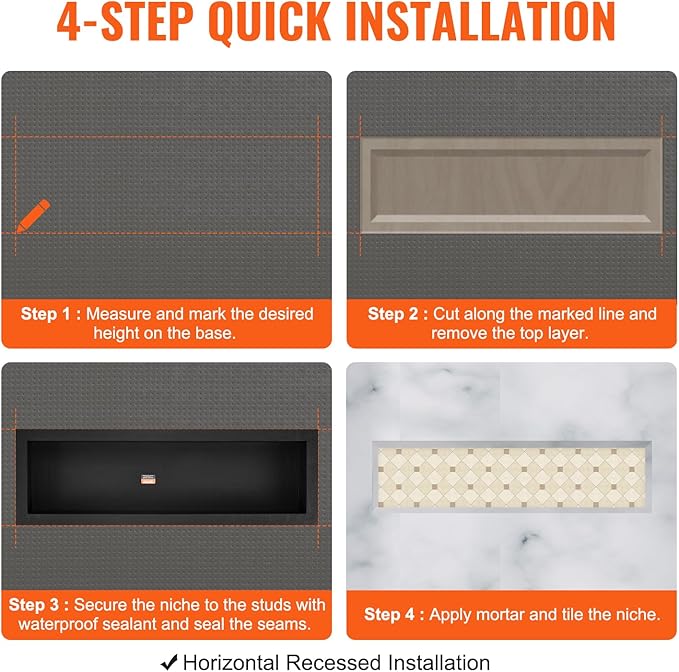 4-STEP QUICK INSTALLATION

Step 1 : Measure and mark the desired height on the base.

Step 2 : Cut along the marked line and remove the top layer.

Step 3 : Secure the niche to the studs with waterproof sealant and seal the seams.

Step 4 : Apply mortar and tile the niche.

✔ Horizontal Recessed Installation