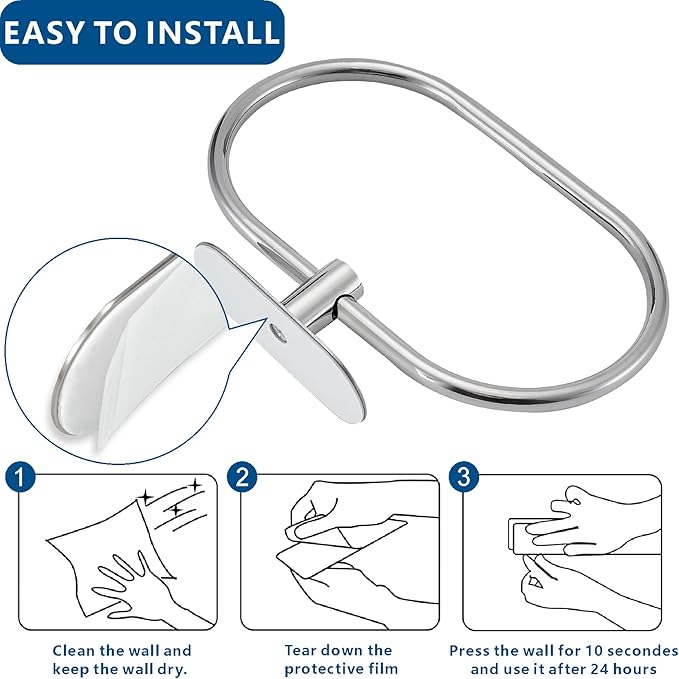 EASY TO INSTALL

1

Clean the wall and keep the wall dry.

2

Tear down the protective film

3

Press the wall for 10 secondes and use it after 24 hours