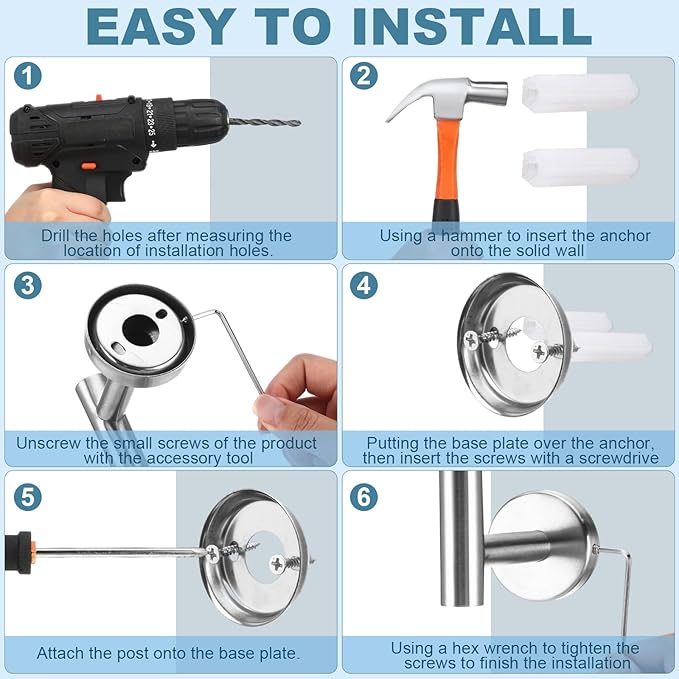 EASY TO INSTALL

1

Drill the holes after measuring the location of installation holes.

2

Using a hammer to insert the anchor onto the solid wall

3

Unscrew the small screws of the product with the accessory tool

4

Putting the base plate over the anchor, then insert the screws with a screwdrive

5

Attach the post onto the base plate.

6

Using a hex wrench to tighten the screws to finish the installation