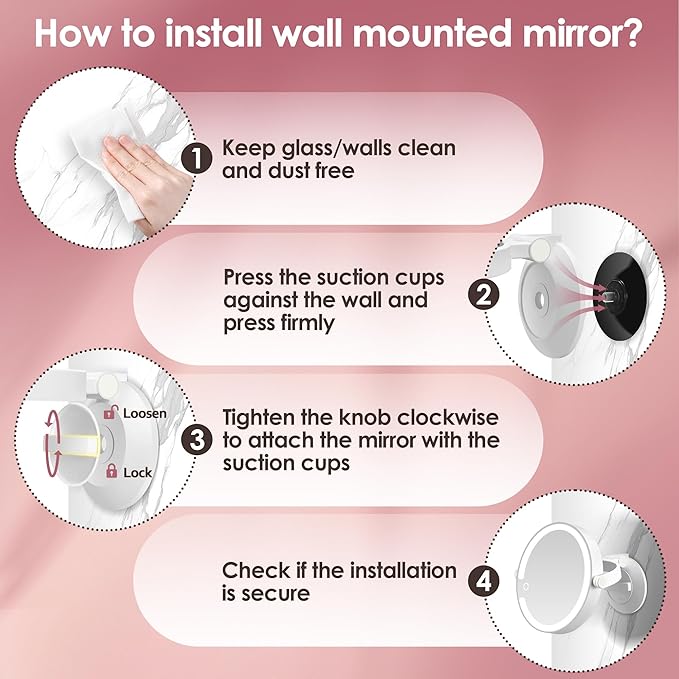 How to install wall mounted mirror?

1 Keep glass/walls clean and dust free

Press the suction cups against the wall and press firmly 2

Loosen

Lock

3 Tighten the knob clockwise to attach the mirror with the suction cups

Check if the installation is secure 4